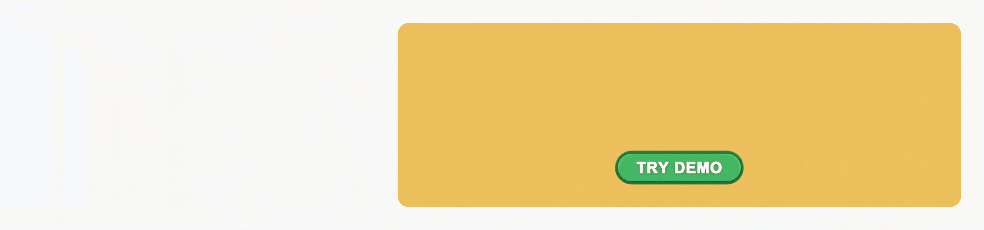 TRY DEMO